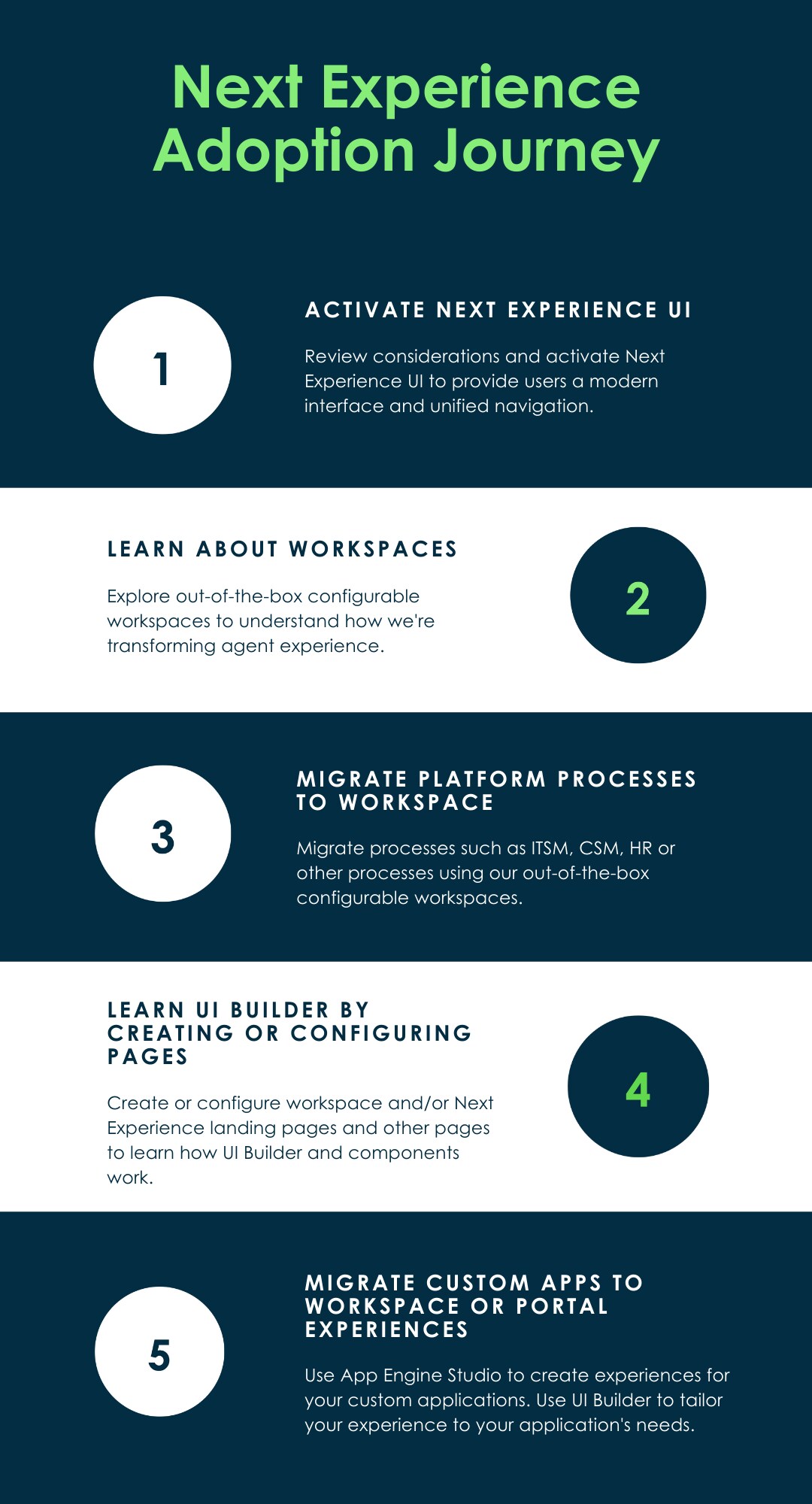 Next Experience Adoption Journey

1

ACTIVATE NEXT EXPERIENCE UI

Review considerations and activate Next Experience UI to provide users a modern interface and unified navigation.

LEARN ABOUT WORKSPACES

Explore out-of-the-box configurable workspaces to understand how we're transforming agent experience.

2

3

MIGRATE PLATFORM PROCESSES TO WORKSPACE

Migrate processes such as ITSM, CSM, HR or other processes using our out-of-the-box configurable workspaces.

LEARN UI BUILDER BY CREATING OR CONFIGURING PAGES

Create or configure workspace and/or Next Experience landing pages and other pages to learn how UI Builder and components work.

4

5

MIGRATE CUSTOM APPS TO WORKSPACE OR PORTAL EXPERIENCES

Use App Engine Studio to create experiences for your custom applications. Use UI Builder to tailor your experience to your application's needs.