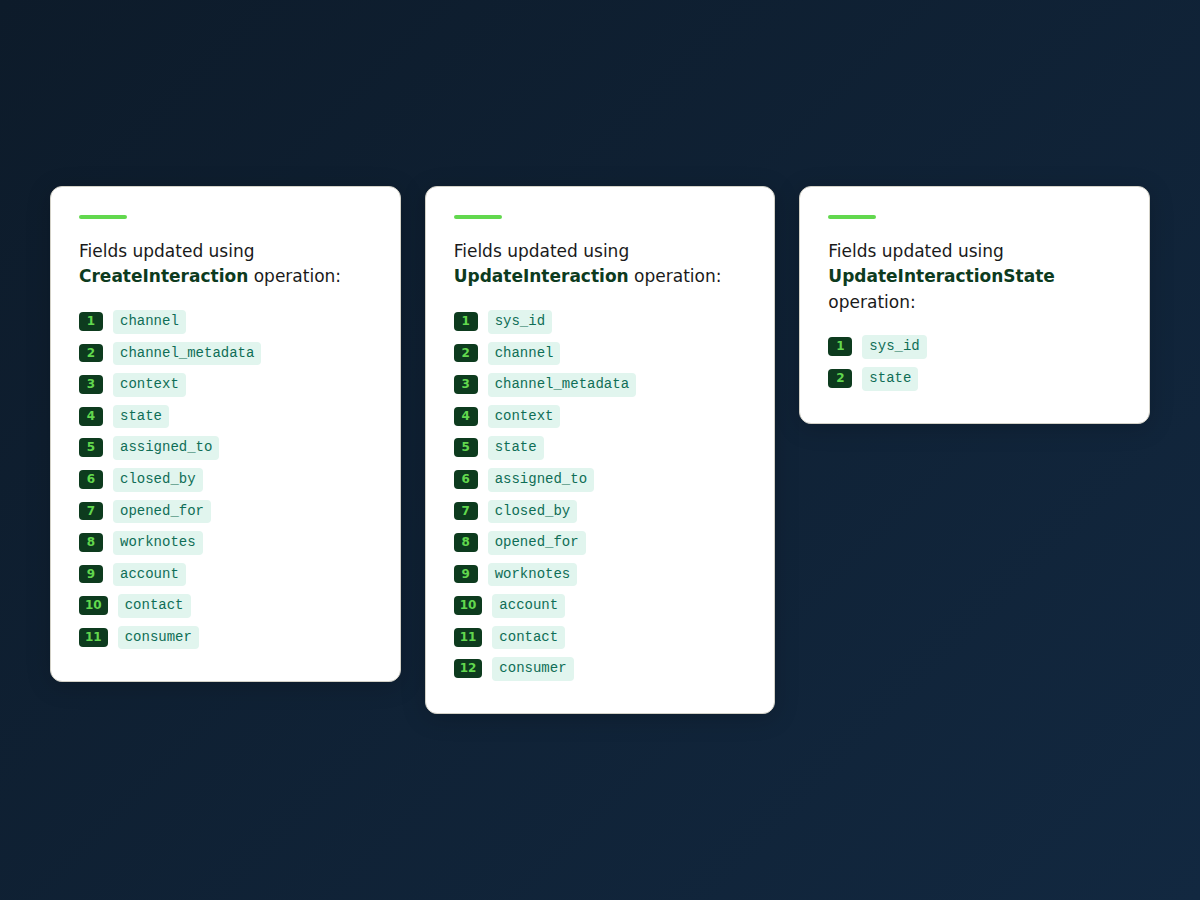 Fields updated using CreateInteraction operation:

1 channel
2 channel_metadata
3 context
4 state
5 assigned_to
6 closed_by
7 opened_for
8 worknotes
9 account
10 contact
11 consumer

Fields updated using UpdateInteraction operation:

1 sys_id
2 channel
3 channel_metadata
4 context
5 state
6 assigned_to
7 closed_by
8 opened_for
9 worknotes
10 account
11 contact
12 consumer

Fields updated using UpdateInteractionState operation:

1 sys_id
2 state