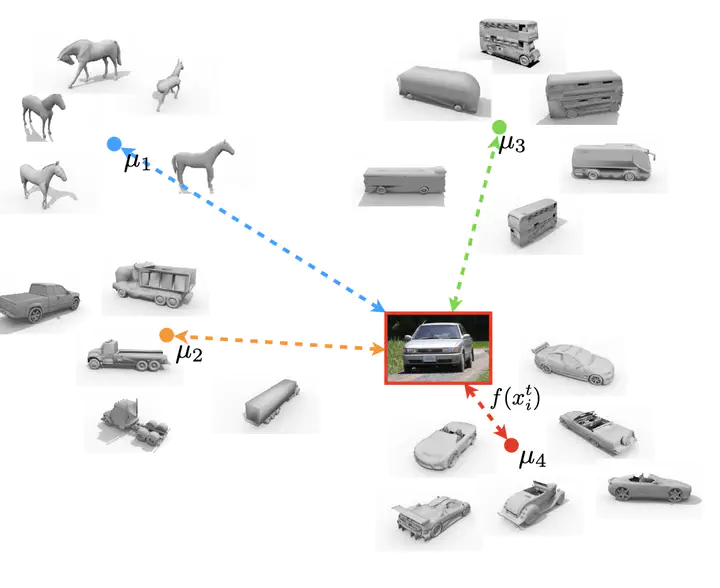 $\mu_1$

$\mu_3$

$\mu_2$

$f(x_i^t)$

$\mu_4$